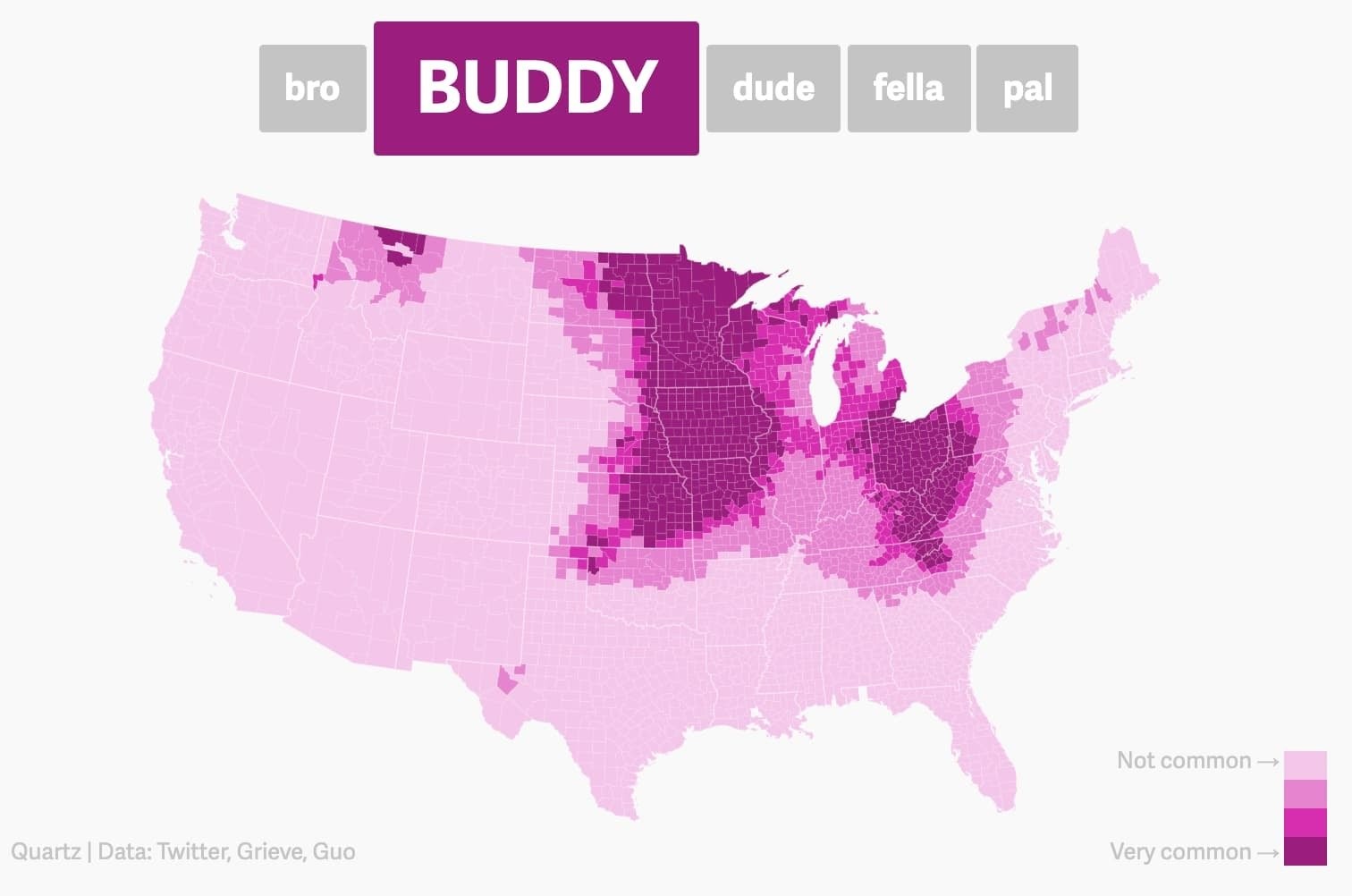 bro BUDDY dude fella pal

Not common →

Very common →

Quartz | Data: Twitter, Grieve, Guo