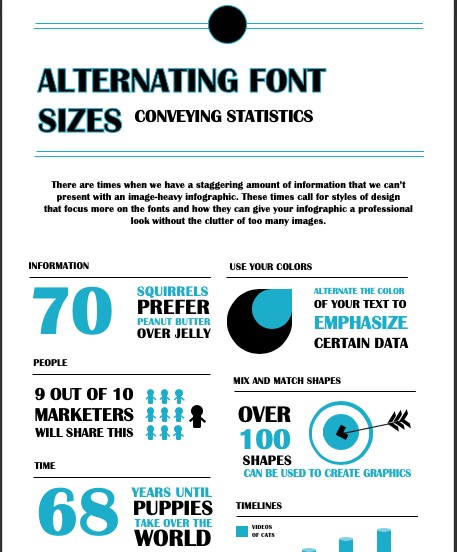 ALTERNATING FONT SIZES CONVEYING STATISTICS

There are times when we have a staggering amount of information that we can't present with an image-heavy infographic. These times call for styles of design that focus more on the fonts and how they can give your infographic a professional look without the clutter of too many images.

INFORMATION

70 SQUIRRELS PREFER PEANUT BUTTER OVER JELLY

PEOPLE

9 OUT OF 10 MARKETERS WILL SHARE THIS

TIME

68 YEARS UNTIL PUPPIES TAKE OVER THE WORLD

USE YOUR COLORS

ALTERNATE THE COLOR OF YOUR TEXT TO EMPHASIZE CERTAIN DATA

MIX AND MATCH SHAPES

OVER 100 SHAPES CAN BE USED TO CREATE GRAPHICS

TIMELINES

VIDEOS OF CATS