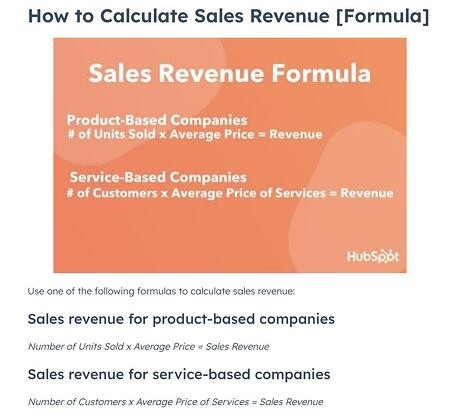 How to Calculate Sales Revenue [Formula]

Sales Revenue Formula

Product-Based Companies
# of Units Sold x Average Price = Revenue

Service-Based Companies
# of Customers x Average Price of Services = Revenue

HubSpot

Use one of the following formulas to calculate sales revenue:

Sales revenue for product-based companies

Number of Units Sold x Average Price = Sales Revenue

Sales revenue for service-based companies

Number of Customers x Average Price of Services = Sales Revenue