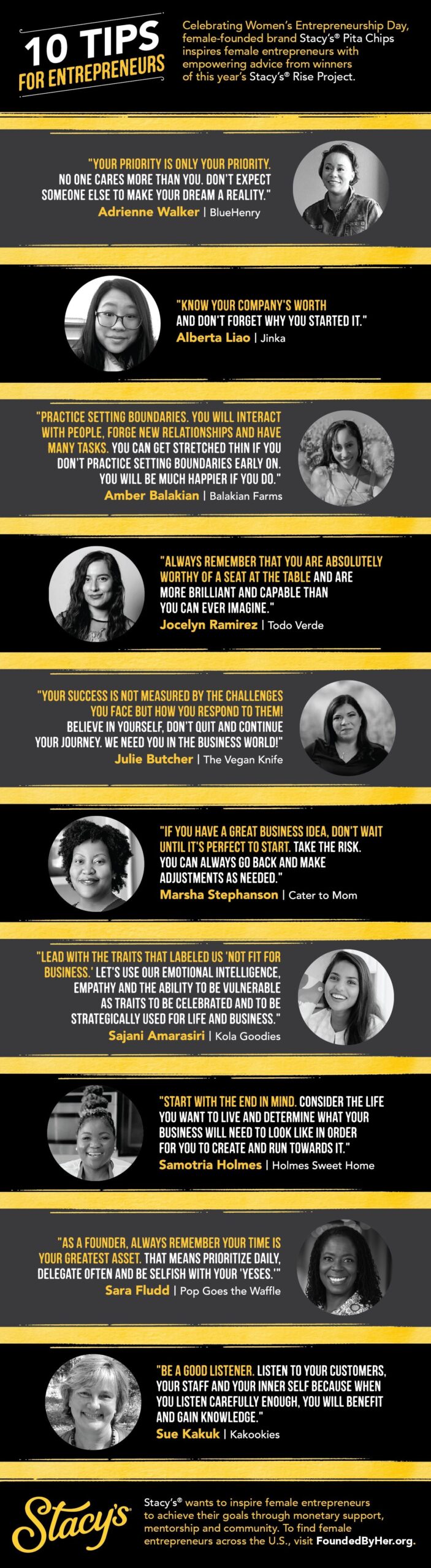 10 TIPS FOR ENTREPRENEURS

Celebrating Women's Entrepreneurship Day, female-founded brand Stacy's® Pita Chips inspires female entrepreneurs with empowering advice from winners of this year's Stacy's® Rise Project.

"YOUR PRIORITY IS ONLY YOUR PRIORITY. NO ONE CARES MORE THAN YOU. DON'T EXPECT SOMEONE ELSE TO MAKE YOUR DREAM A REALITY."
Adrienne Walker | BlueHenry

"KNOW YOUR COMPANY'S WORTH AND DON'T FORGET WHY YOU STARTED IT."
Alberta Liao | Jinka

"PRACTICE SETTING BOUNDARIES. YOU WILL INTERACT WITH PEOPLE, FORGE NEW RELATIONSHIPS AND HAVE MANY TASKS. YOU CAN GET STRETCHED THIN IF YOU DON'T PRACTICE SETTING BOUNDARIES EARLY ON. YOU WILL BE MUCH HAPPIER IF YOU DO."
Amber Balakian | Balakian Farms

"ALWAYS REMEMBER THAT YOU ARE ABSOLUTELY WORTHY OF A SEAT AT THE TABLE AND ARE MORE BRILLIANT AND CAPABLE THAN YOU CAN EVER IMAGINE."
Jocelyn Ramirez | Todo Verde

"YOUR SUCCESS IS NOT MEASURED BY THE CHALLENGES YOU FACE BUT HOW YOU RESPOND TO THEM! BELIEVE IN YOURSELF, DON'T QUIT AND CONTINUE YOUR JOURNEY. WE NEED YOU IN THE BUSINESS WORLD!"
Julie Butcher | The Vegan Knife

"IF YOU HAVE A GREAT BUSINESS IDEA, DON'T WAIT UNTIL IT'S PERFECT TO START. TAKE THE RISK. YOU CAN ALWAYS GO BACK AND MAKE ADJUSTMENTS AS NEEDED."
Marsha Stephanson | Cater to Mom

"LEAD WITH THE TRAITS THAT LABELED US 'NOT FIT FOR BUSINESS.' LET'S USE OUR EMOTIONAL INTELLIGENCE, EMPATHY AND THE ABILITY TO BE VULNERABLE AS TRAITS TO BE CELEBRATED AND TO BE STRATEGICALLY USED FOR LIFE AND BUSINESS."
Sajani Amarasiri | Kola Goodies

"START WITH THE END IN MIND. CONSIDER THE LIFE YOU WANT TO LIVE AND DETERMINE WHAT YOUR BUSINESS WILL NEED TO LOOK LIKE IN ORDER FOR YOU TO CREATE AND RUN TOWARDS IT."
Samotria Holmes | Holmes Sweet Home

"AS A FOUNDER, ALWAYS REMEMBER YOUR TIME IS YOUR GREATEST ASSET. THAT MEANS PRIORITIZE DAILY, DELEGATE OFTEN AND BE SELFISH WITH YOUR 'YESES.'"
Sara Fludd | Pop Goes the Waffle

"BE A GOOD LISTENER. LISTEN TO YOUR CUSTOMERS, YOUR STAFF AND YOUR INNER SELF BECAUSE WHEN YOU LISTEN CAREFULLY ENOUGH, YOU WILL BENEFIT AND GAIN KNOWLEDGE."
Sue Kakuk | Kakookies

Stacy's

Stacy's® wants to inspire female entrepreneurs to achieve their goals through monetary support, mentorship and community. To find female entrepreneurs across the U.S., visit FoundedByHer.org.